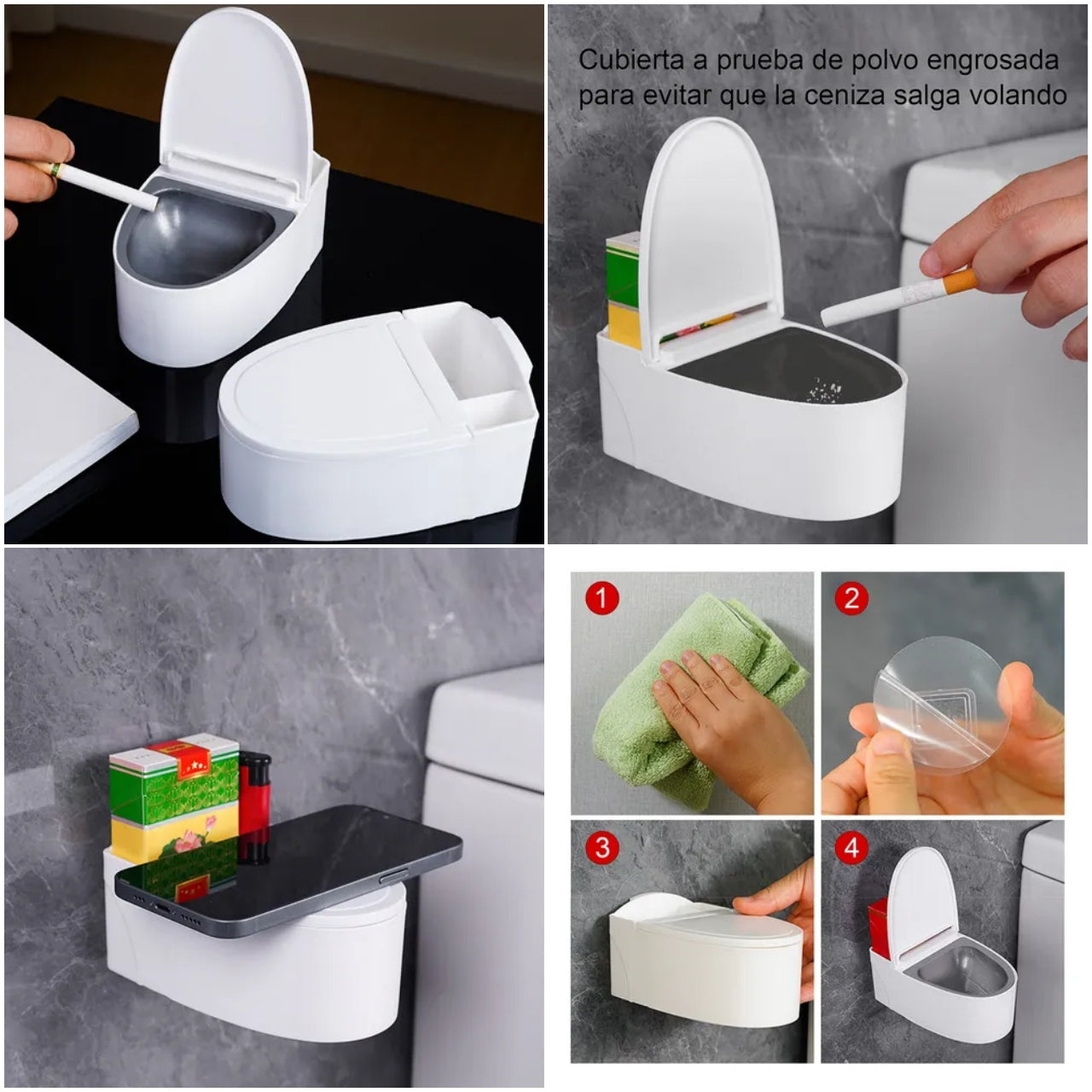 Cubierta a prueba de polvo engrosada para evitar que la ceniza salga volando

1

2

3

4