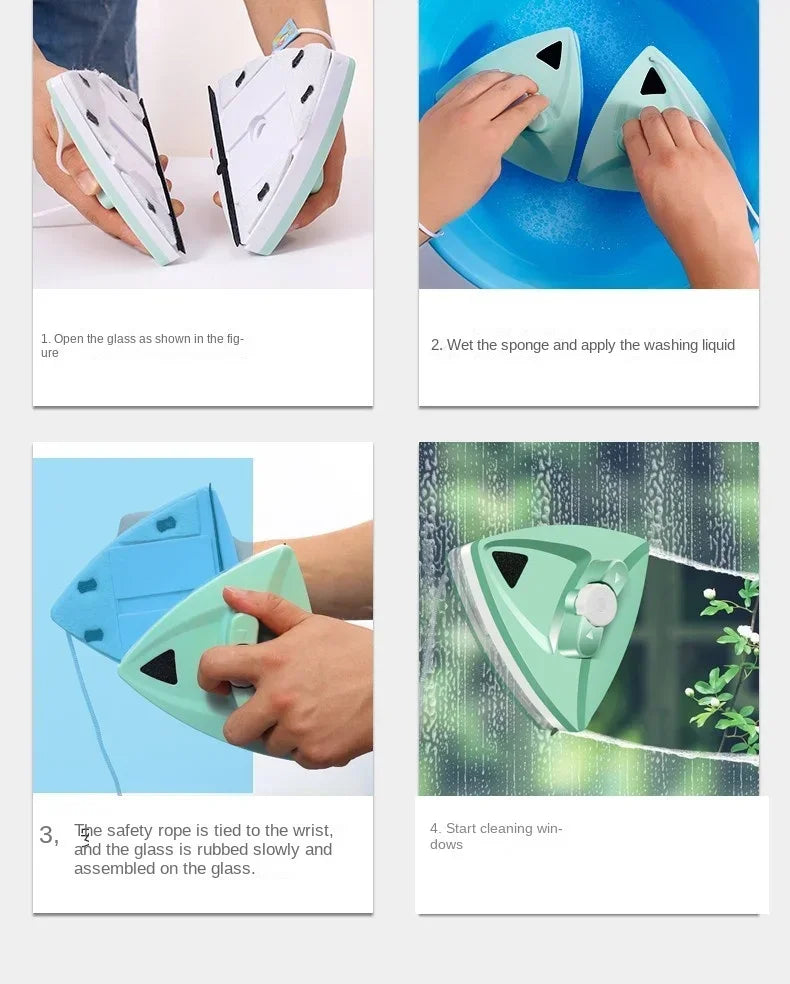 1. Open the glass as shown in the figure

2. Wet the sponge and apply the washing liquid

3, The safety rope is tied to the wrist, and the glass is rubbed slowly and assembled on the glass.

4. Start cleaning windows