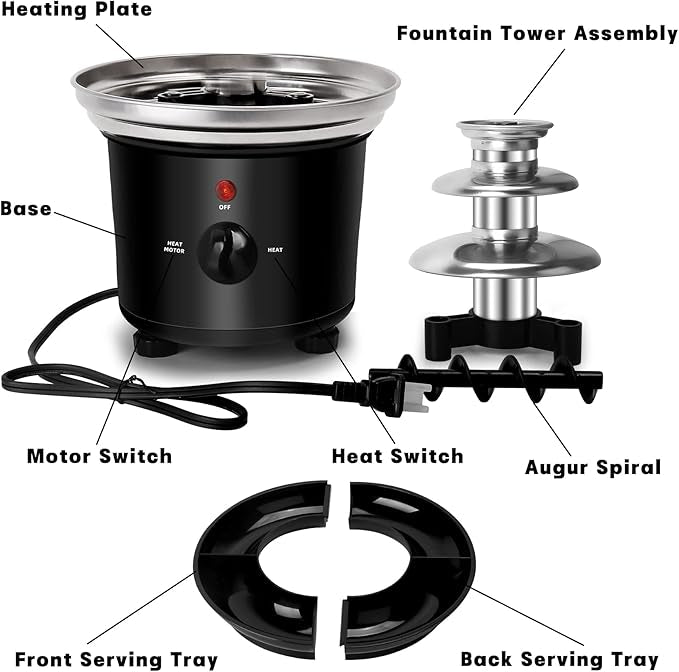 Heating Plate

Fountain Tower Assembly

Base

OFF

HEAT MOTOR

HEAT

Motor Switch

Heat Switch

Augur Spiral

Front Serving Tray

Back Serving Tray